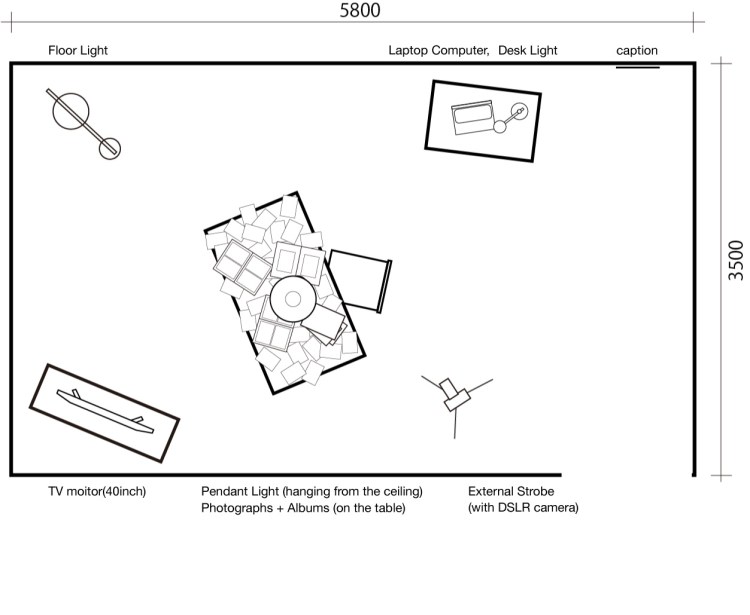 5800

Floor Light

Laptop Computer, Desk Light

caption

3500

TV moitor(40inch)

Pendant Light (hanging from the ceiling)
Photographs + Albums (on the table)

External Strobe
(with DSLR camera)